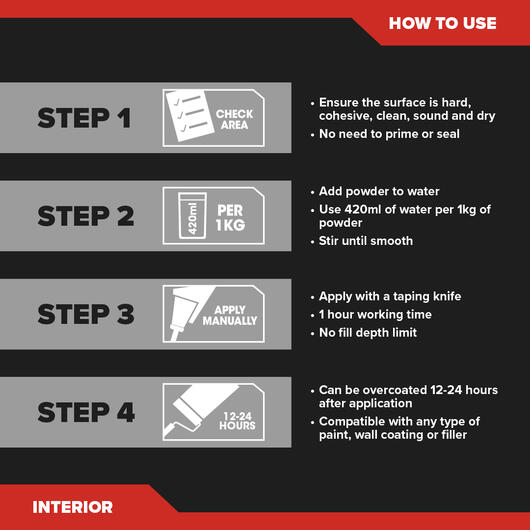 HOW TO USE

STEP 1

CHECK AREA

• Ensure the surface is hard, cohesive, clean, sound and dry
• No need to prime or seal

STEP 2

420ml

PER 1KG

• Add powder to water
• Use 420ml of water per 1kg of powder
• Stir until smooth

STEP 3

APPLY MANUALLY

• Apply with a taping knife
• 1 hour working time
• No fill depth limit

STEP 4

12-24 HOURS

• Can be overcoated 12-24 hours after application
• Compatible with any type of paint, wall coating or filler

INTERIOR